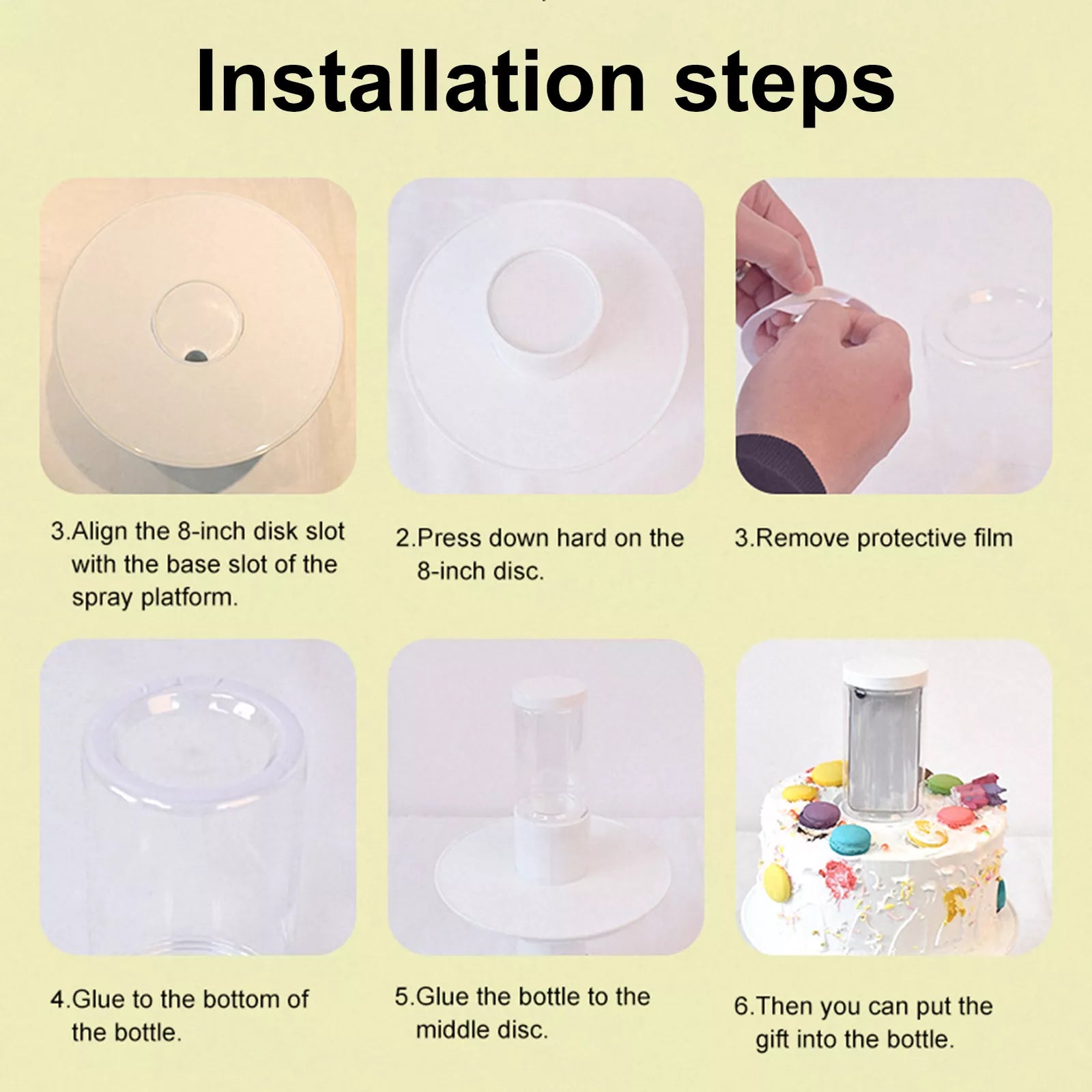 Installation steps

3.Align the 8-inch disk slot with the base slot of the spray platform.

2.Press down hard on the 8-inch disc.

3.Remove protective film

4.Glue to the bottom of the bottle.

5.Glue the bottle to the middle disc.

6.Then you can put the gift into the bottle.