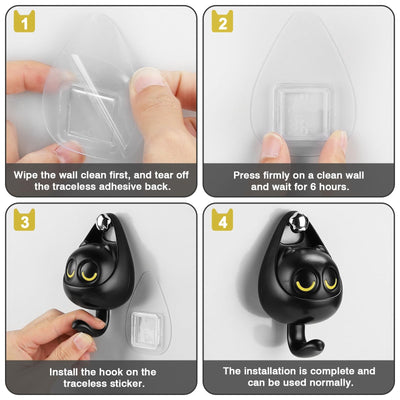 1

Wipe the wall clean first, and tear off the traceless adhesive back.

2

Press firmly on a clean wall and wait for 6 hours.

3

Install the hook on the traceless sticker.

4

The installation is complete and can be used normally.