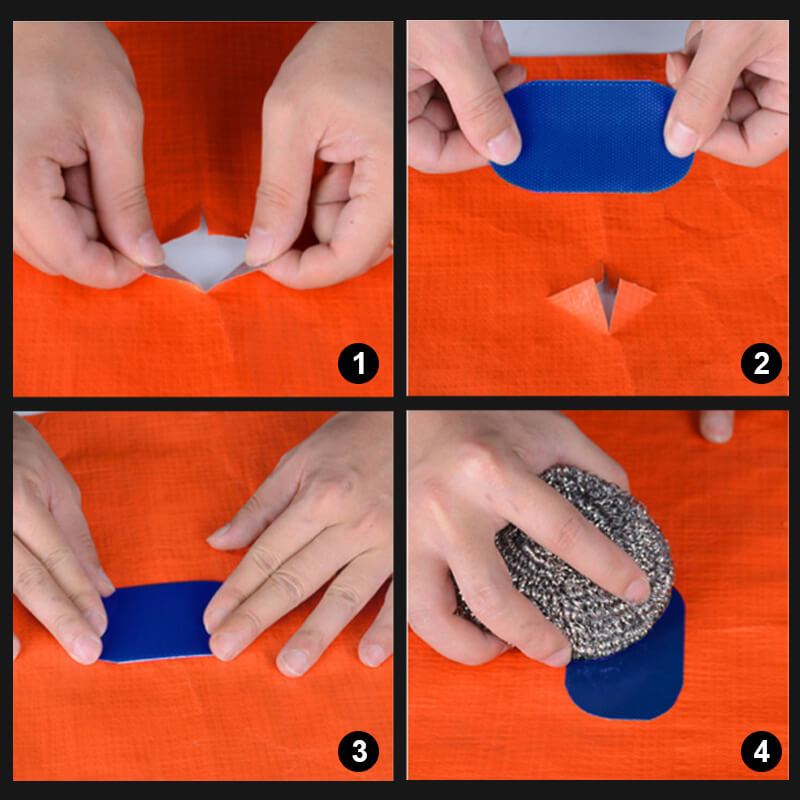 1

2

3

4