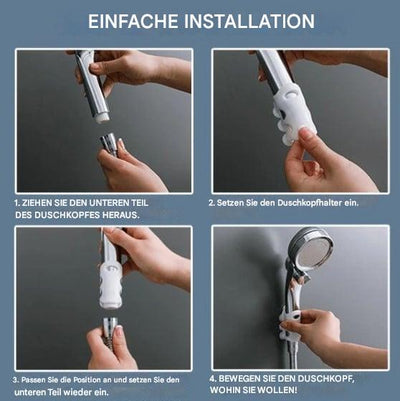 EINFACHE INSTALLATION

1. ZIEHEN SIE DEN UNTEREN TEIL DES DUSCHKOPFES HERAUS.

2. Setzen Sie den Duschkopfhalter ein.

3. Passen Sie die Position an und setzen Sie den unteren Teil wieder ein.

4. BEWEGEN SIE DEN DUSCHKOPF, WOHIN SIE WOLLEN!